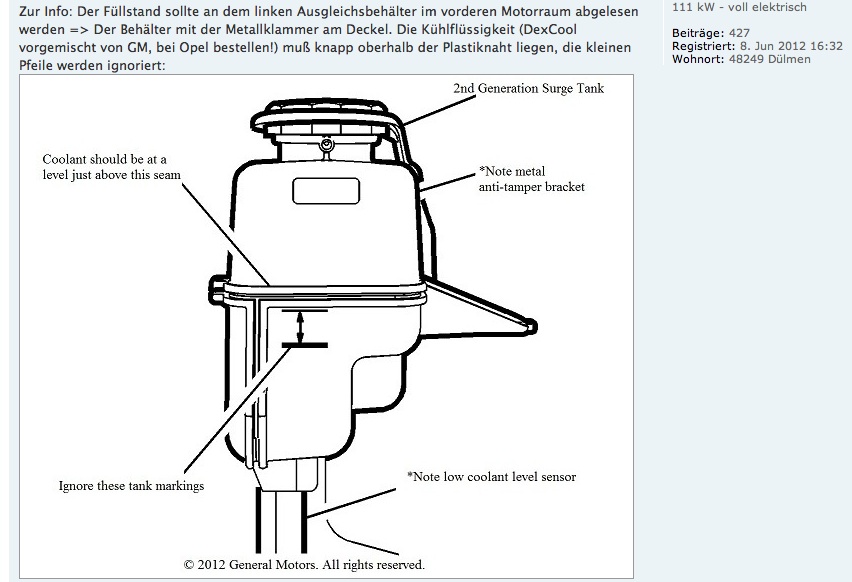 Zur Info: Der Füllstand sollte an dem linken Ausgleichsbehälter im vorderen Motorraum abgelesen werden => Der Behälter mit der Metallklammer am Deckel. Die Kühlflüssigkeit (DexCool vorgemischt von GM, bei Opel bestellen!) muß knapp oberhalb der Plastiknaht liegen, die kleinen Pfeile werden ignoriert:

2nd Generation Surge Tank

Coolant should be at a level just above this seam

*Note metal anti-tamper bracket

Ignore these tank markings

*Note low coolant level sensor

© 2012 General Motors. All rights reserved.

111 kW - voll elektrisch

Beiträge: 427
Registriert: 8. Jun 2012 16:32
Wohnort: 48249 Dülmen