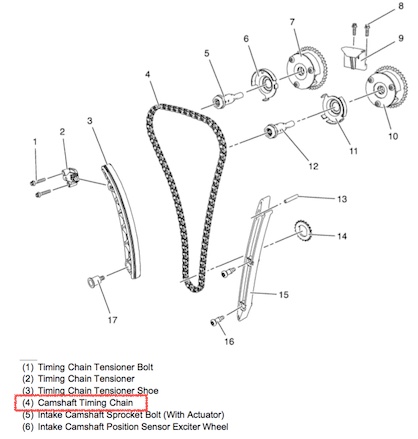 8
7
9
6
5
4
3
2
1
10
11
12
13
14
15
17
16

(1) Timing Chain Tensioner Bolt
(2) Timing Chain Tensioner
(3) Timing Chain Tensioner Shoe
(4) Camshaft Timing Chain
(5) Intake Camshaft Sprocket Bolt (With Actuator)
(6) Intake Camshaft Position Sensor Exciter Wheel