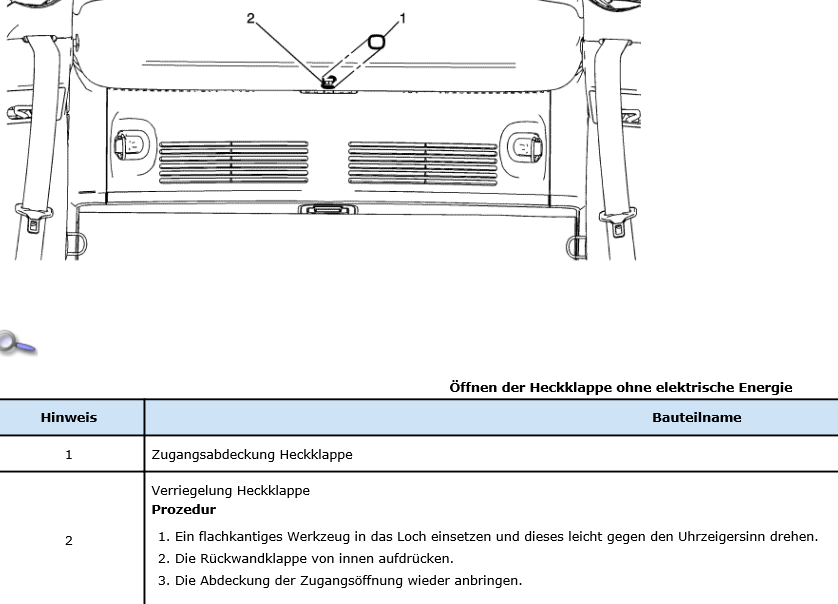 2
1

Öffnen der Heckklappe ohne elektrische Energie

| Hinweis | Bauteilname |
|---|---|
| 1 | Zugangsabdeckung Heckklappe |
| 2 | Verriegelung Heckklappe **Prozedur** 1. Ein flachkantiges Werkzeug in das Loch einsetzen und dieses leicht gegen den Uhrzeigersinn drehen. 2. Die Rückwandklappe von innen aufdrücken. 3. Die Abdeckung der Zugangsöffnung wieder anbringen. |